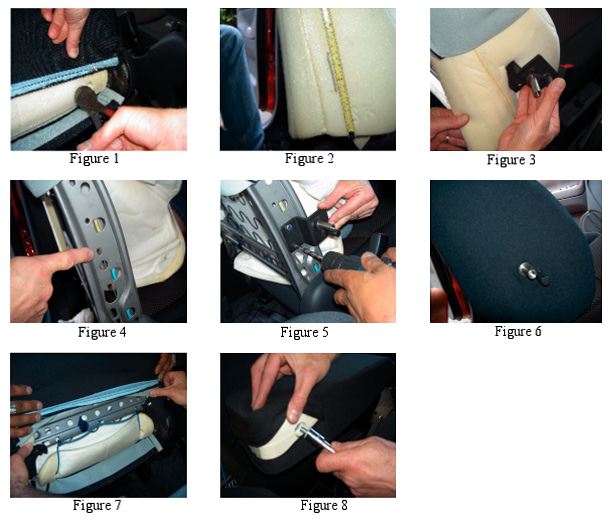 Figure 1

Figure 2

Figure 3

Figure 4

Figure 5

Figure 6

Figure 7

Figure 8